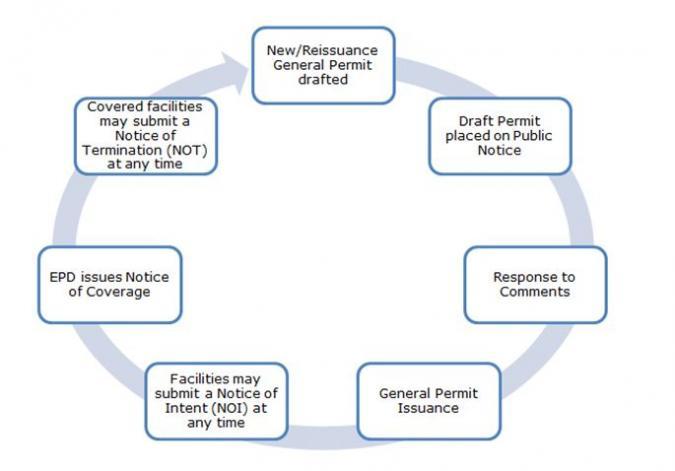 New/Reissuance General Permit drafted

Draft Permit placed on Public Notice

Response to Comments

General Permit Issuance

Facilities may submit a Notice of Intent (NOI) at any time

EPD issues Notice of Coverage

Covered facilities may submit a Notice of Termination (NOT) at any time